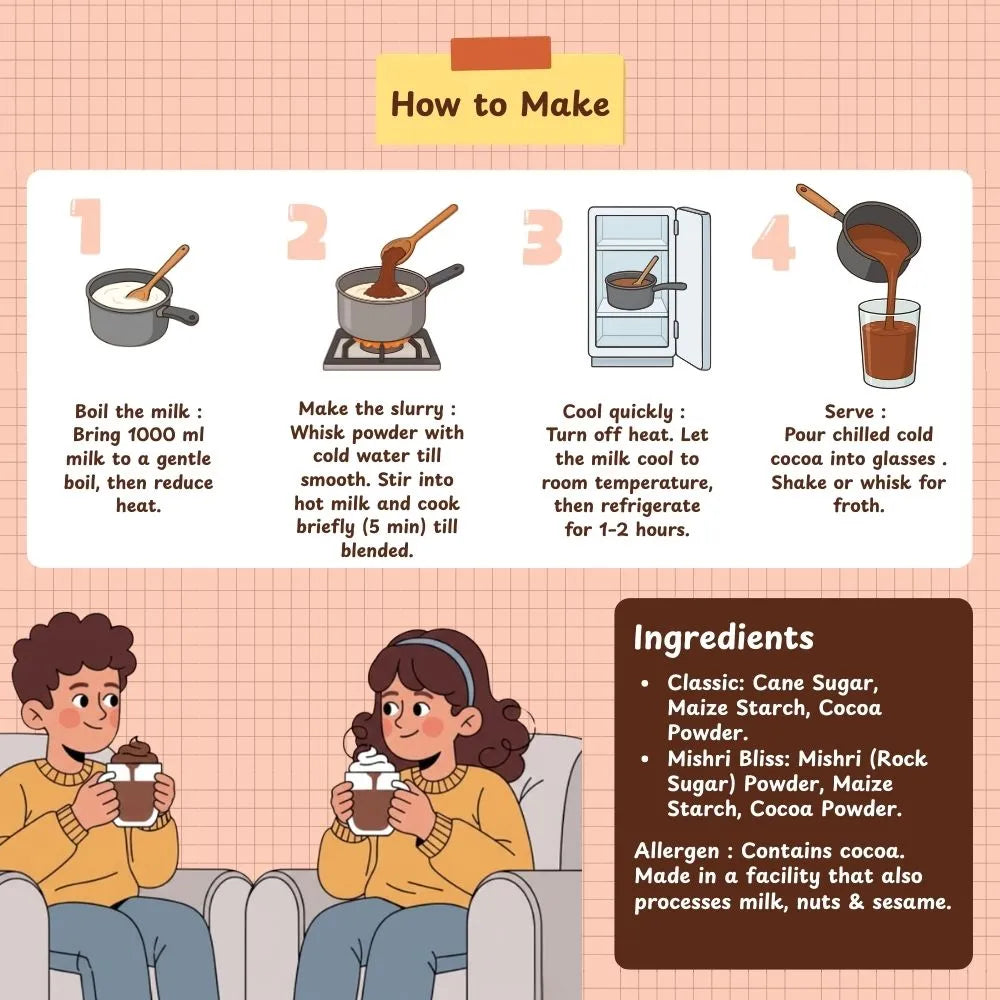 How to Make

1

Boil the milk : Bring 1000 ml milk to a gentle boil, then reduce heat.

2

Make the slurry : Whisk powder with cold water till smooth. Stir into hot milk and cook briefly (5 min) till blended.

3

Cool quickly : Turn off heat. Let the milk cool to room temperature, then refrigerate for 1-2 hours.

4

Serve : Pour chilled cold cocoa into glasses . Shake or whisk for froth.

Ingredients

• Classic: Cane Sugar, Maize Starch, Cocoa Powder.
• Mishri Bliss: Mishri (Rock Sugar) Powder, Maize Starch, Cocoa Powder.

Allergen : Contains cocoa. Made in a facility that also processes milk, nuts & sesame.